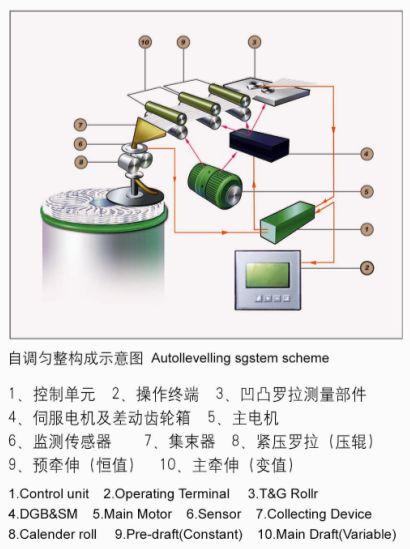 10

9

3

7

6

8

4

5

1

2

自调匀整构成示意图 Autollevelling sgstem scheme

1、控制单元 2、操作终端 3、凹凸罗拉测量部件
4、伺服电机及差动齿轮箱 5、主电机
6、监测传感器 7、集束器 8、紧压罗拉（压辊）
9、预牵伸（恒值） 10、主牵伸（变值）

1.Control unit 2.Operating Terminal 3.T&G Rollr
4.DGB&SM 5.Main Motor 6.Sensor 7.Collecting Device
8.Calender roll 9.Pre-draft(Constant) 10.Main Draft(Variable)